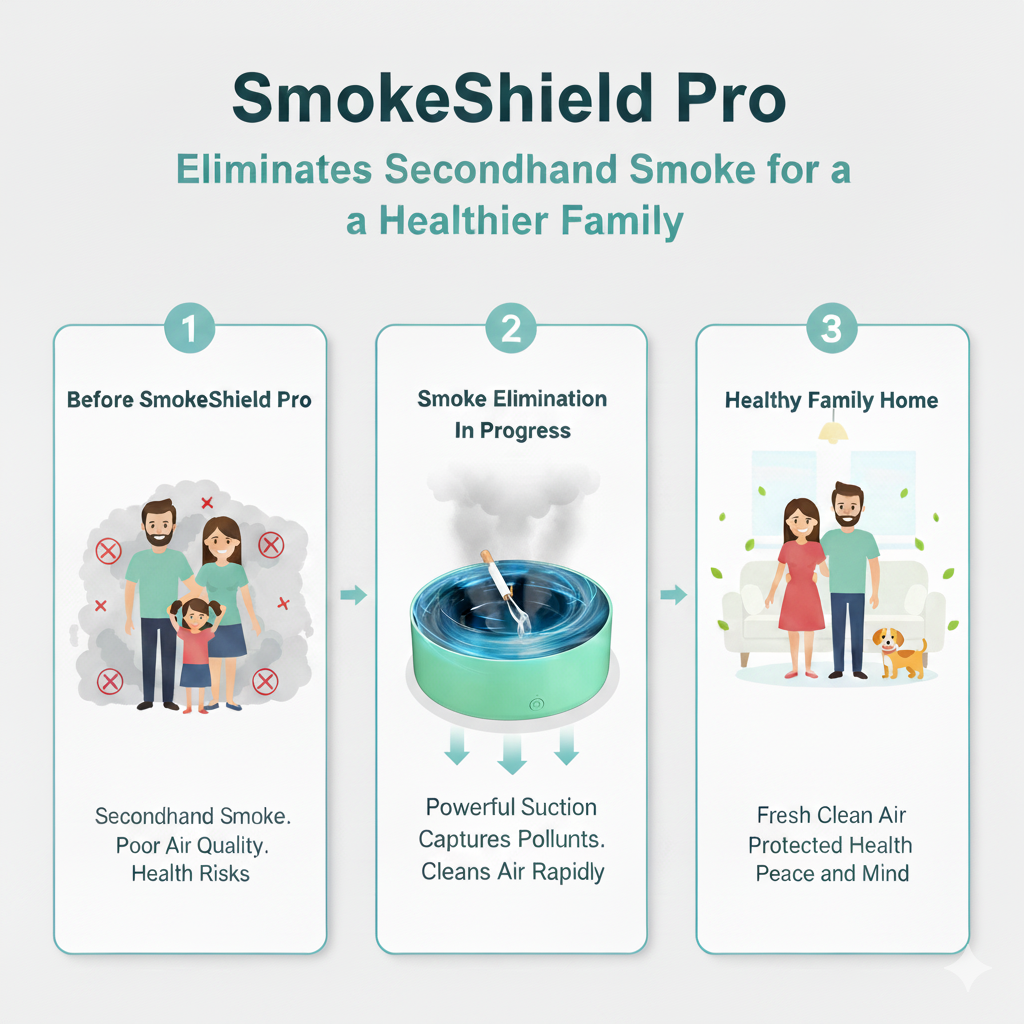 SmokeShield Pro

Eliminates Secondhand Smoke for a a Healthier Family

1

Before SmokeShield Pro

Secondhand Smoke. Poor Air Quality. Health Risks

2

Smoke Elimination In Progress

Powerful Suction Captures Pollunts. Cleans Air Rapidly

3

Healthy Family Home

Fresh Clean Air Protected Health Peace and Mind